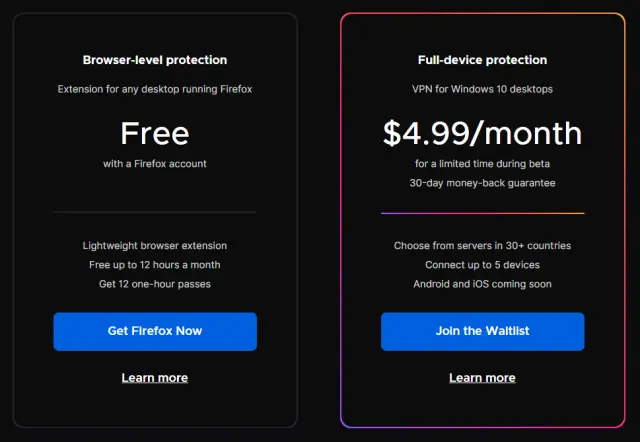 Browser-level protection

Extension for any desktop running Firefox

Free

with a Firefox account

Lightweight browser extension

Free up to 12 hours a month

Get 12 one-hour passes

Get Firefox Now

Learn more

Full-device protection

VPN for Windows 10 desktops

$4.99/month

for a limited time during beta

30-day money-back guarantee

Choose from servers in 30+ countries

Connect up to 5 devices

Android and iOS coming soon

Join the Waitlist

Learn more